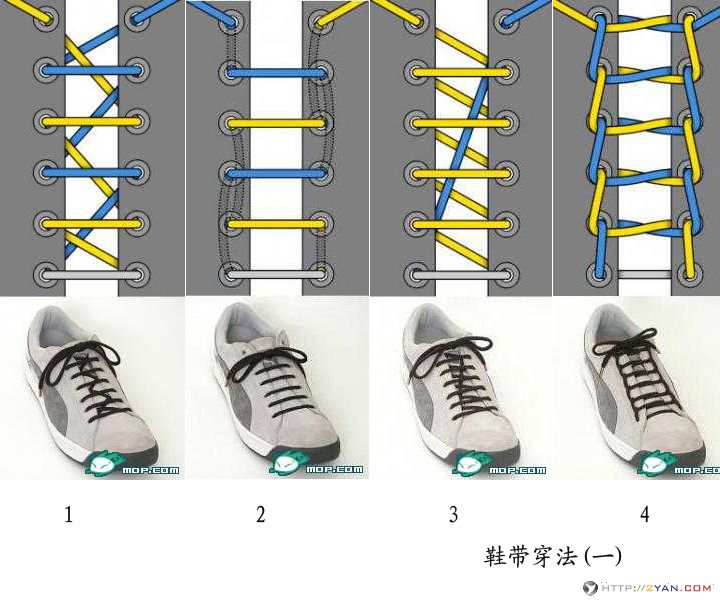 MOP.COM MOP.COM MOP.COM MOP.COM

1 2 3 4

鞋带穿法 (一)

HTTP://2YAN.COM