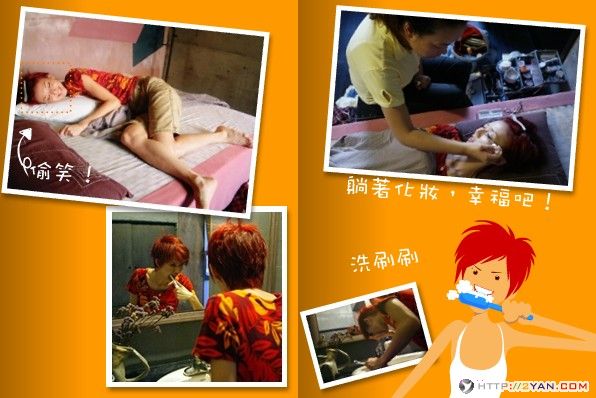 偷笑！

躺著化妝，幸福吧！

洗刷刷

HTTP://2YAN.COM